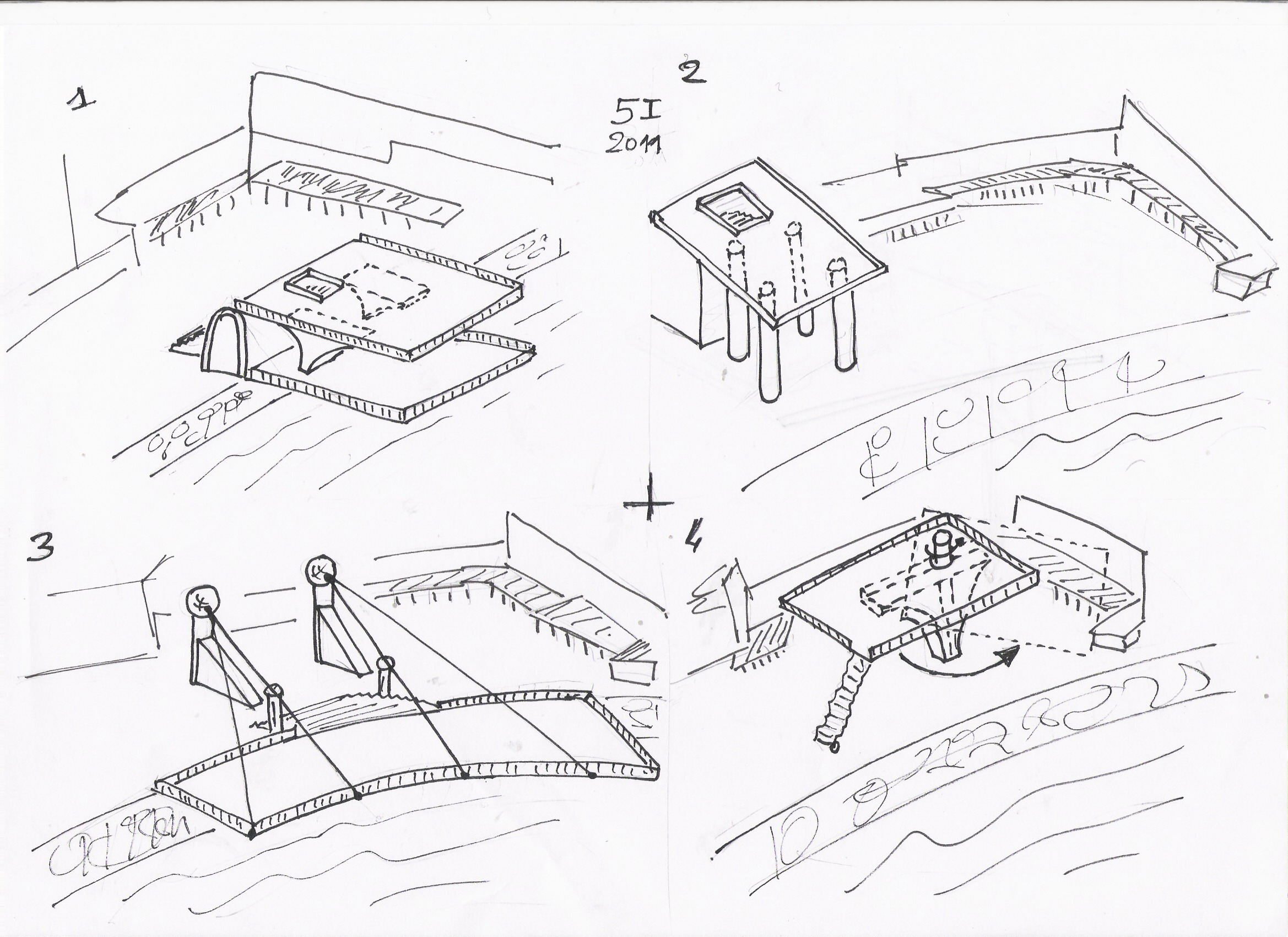 1

2

5I
2011

3

4