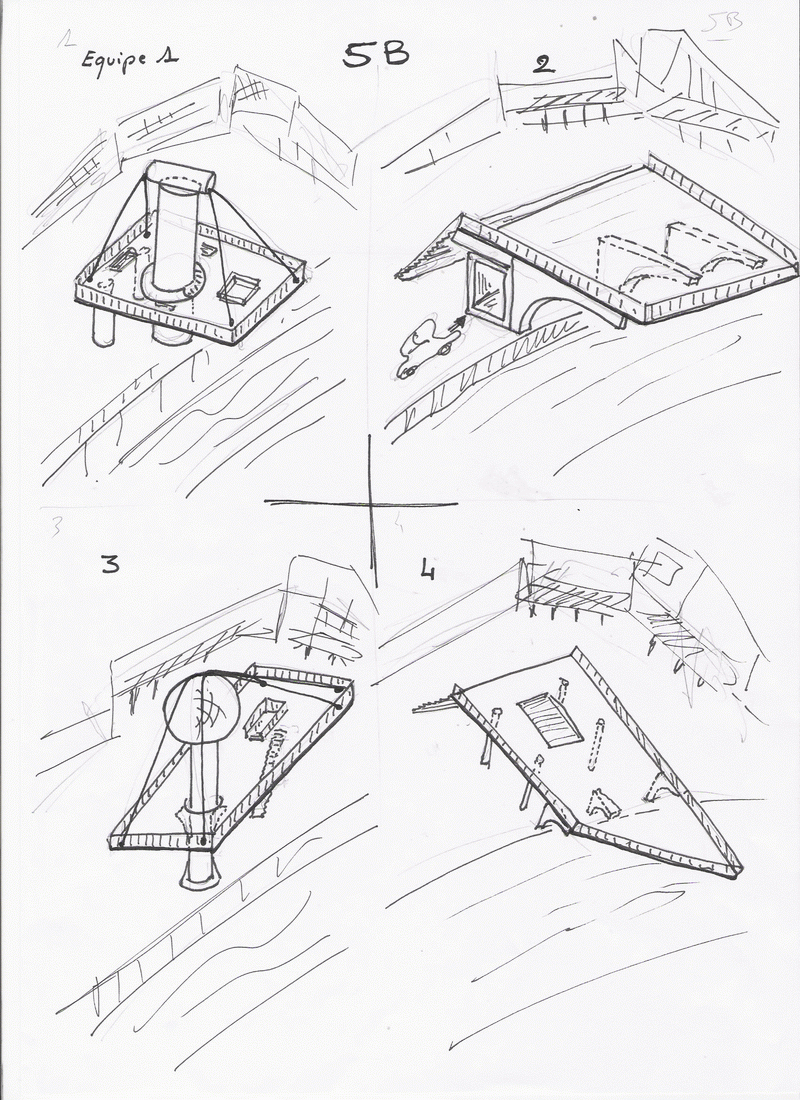 Equipe 1

5B

5B

2

3

4